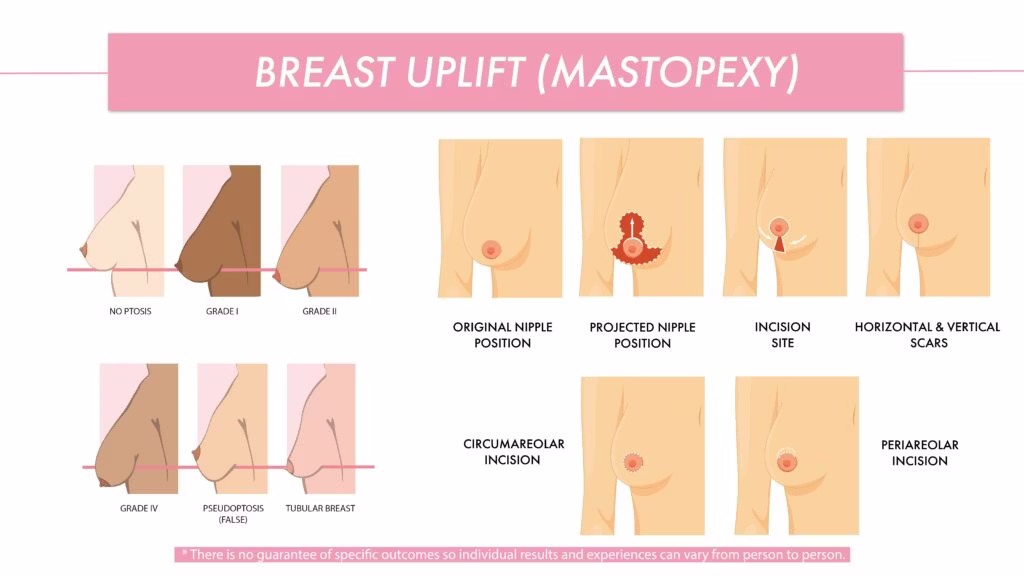 BREAST UPLIFT (MASTOPEXY)

NO PTOSIS

GRADE I

GRADE II

GRADE IV

PSEUDOPTOSIS (FALSE)

TUBULAR BREAST

ORIGINAL NIPPLE POSITION

PROJECTED NIPPLE POSITION

INCISION SITE

HORIZONTAL & VERTICAL SCARS

CIRCUMAREOLAR INCISION

PERIAREOLAR INCISION

* There is no guarantee of specific outcomes so individual results and experiences can vary from person to person.